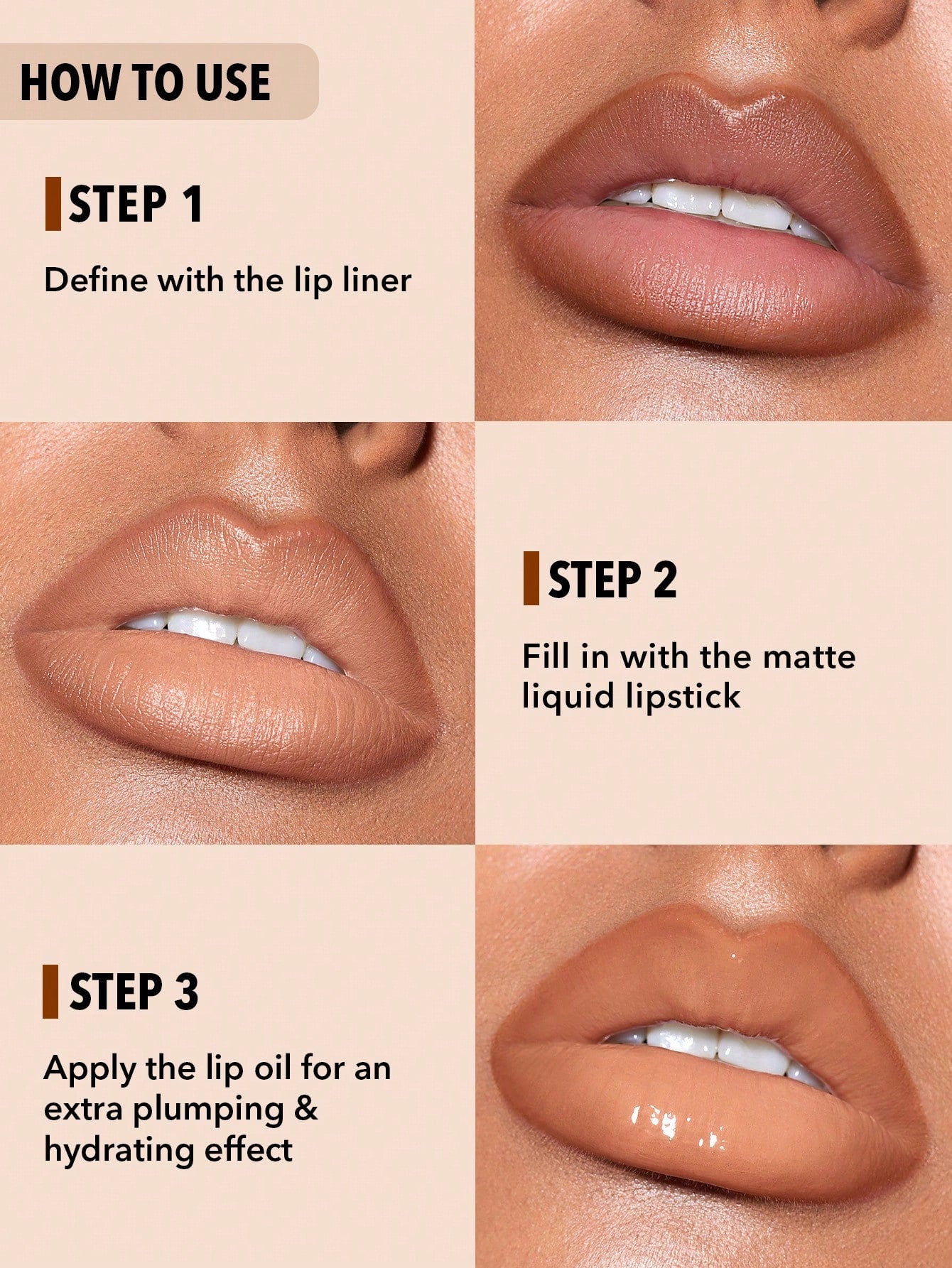 HOW TO USE

STEP 1

Define with the lip liner

STEP 2

Fill in with the matte liquid lipstick

STEP 3

Apply the lip oil for an extra plumping & hydrating effect