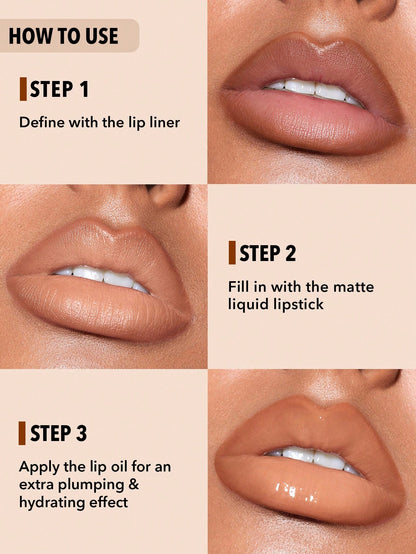 HOW TO USE

STEP 1

Define with the lip liner

STEP 2

Fill in with the matte liquid lipstick

STEP 3

Apply the lip oil for an extra plumping & hydrating effect